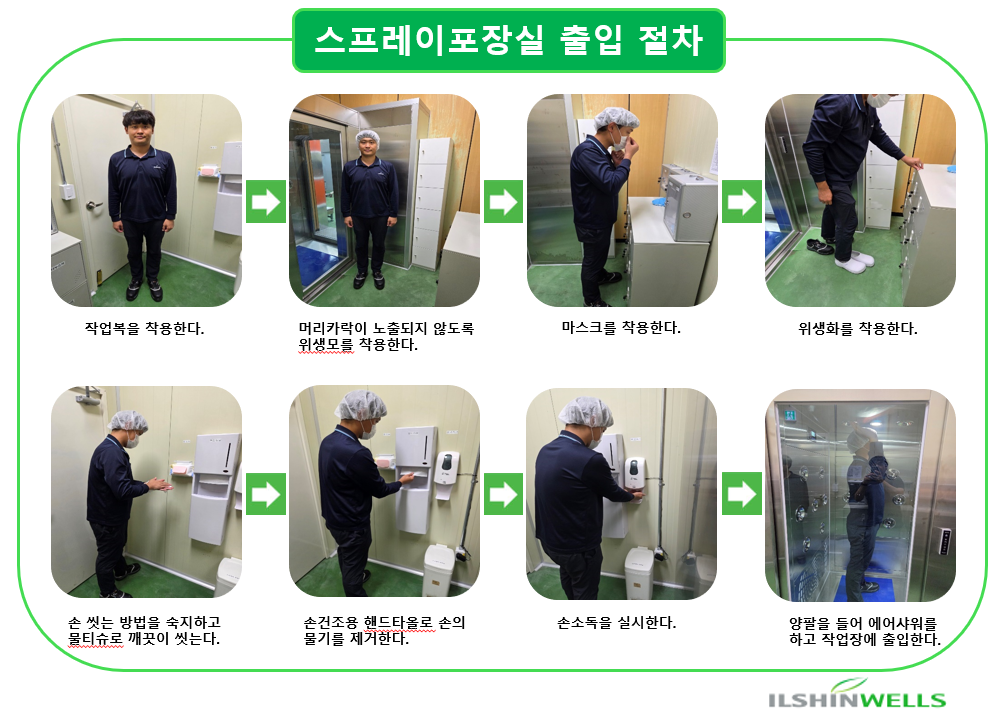 스프레이포장실 출입 절차

작업복을 착용한다.

머리카락이 노출되지 않도록 위생모를 착용한다.

마스크를 착용한다.

위생화를 착용한다.

손 씻는 방법을 숙지하고 물티슈로 깨끗이 씻는다.

손건조용 핸드타올로 손의 물기를 제거한다.

손소독을 실시한다.

양팔을 들어 에어샤워를 하고 작업장에 출입한다.

ILSHINWELLS